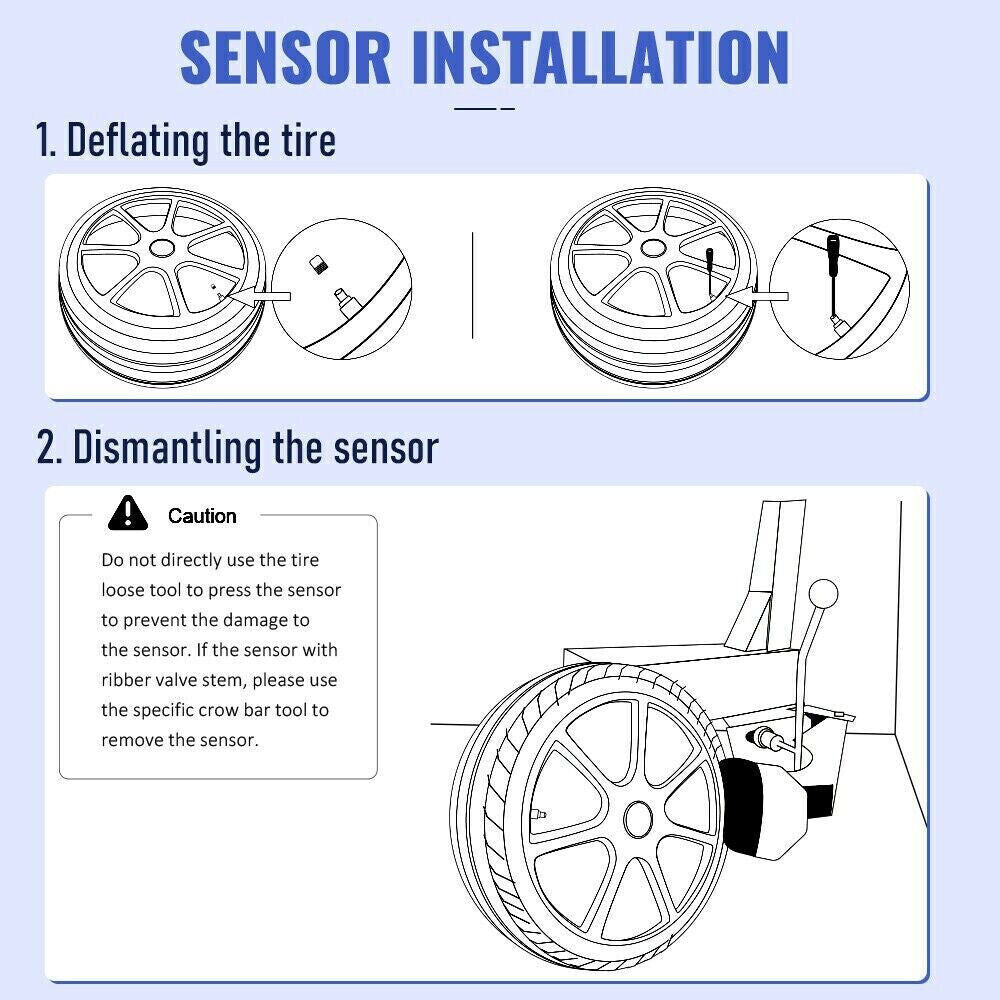 SENSOR INSTALLATION

1. Deflating the tire

2. Dismantling the sensor

Caution

Do not directly use the tire loose tool to press the sensor to prevent the damage to the sensor. If the sensor with ribber valve stem, please use the specific crow bar tool to remove the sensor.