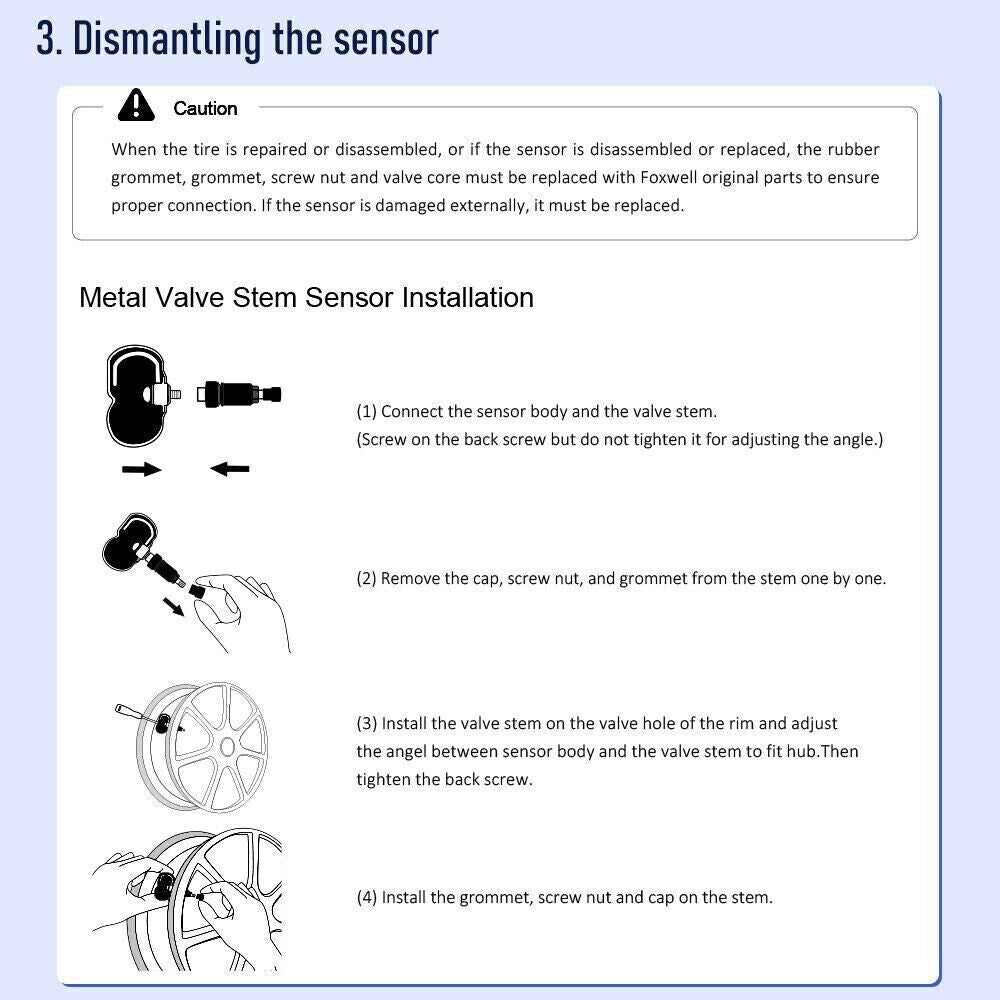 3. Dismantling the sensor

Caution

When the tire is repaired or disassembled, or if the sensor is disassembled or replaced, the rubber grommet, grommet, screw nut and valve core must be replaced with Foxwell original parts to ensure proper connection. If the sensor is damaged externally, it must be replaced.

Metal Valve Stem Sensor Installation

(1) Connect the sensor body and the valve stem.
(Screw on the back screw but do not tighten it for adjusting the angle.)

(2) Remove the cap, screw nut, and grommet from the stem one by one.

(3) Install the valve stem on the valve hole of the rim and adjust the angel between sensor body and the valve stem to fit hub.Then tighten the back screw.

(4) Install the grommet, screw nut and cap on the stem.