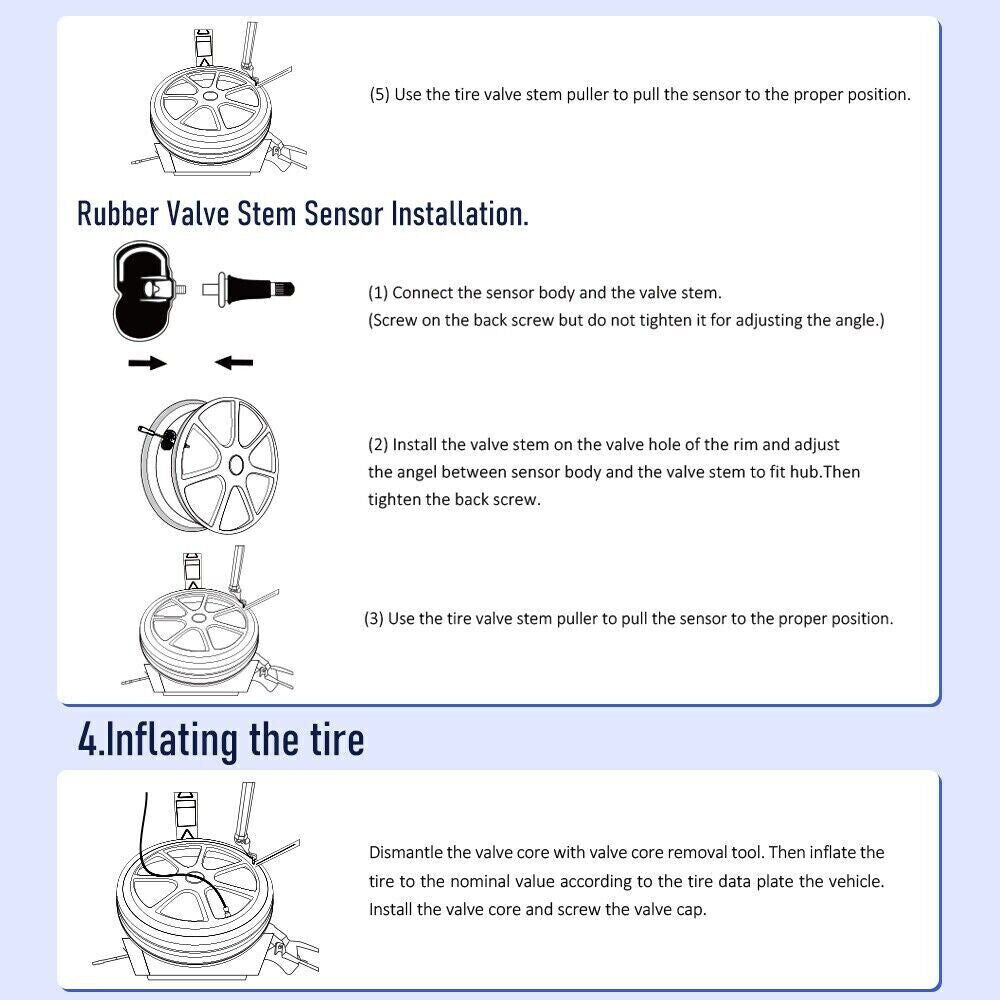 (5) Use the tire valve stem puller to pull the sensor to the proper position.

Rubber Valve Stem Sensor Installation.

(1) Connect the sensor body and the valve stem.
(Screw on the back screw but do not tighten it for adjusting the angle.)

(2) Install the valve stem on the valve hole of the rim and adjust the angel between sensor body and the valve stem to fit hub.Then tighten the back screw.

(3) Use the tire valve stem puller to pull the sensor to the proper position.

4.Inflating the tire

Dismantle the valve core with valve core removal tool. Then inflate the tire to the nominal value according to the tire data plate the vehicle. Install the valve core and screw the valve cap.